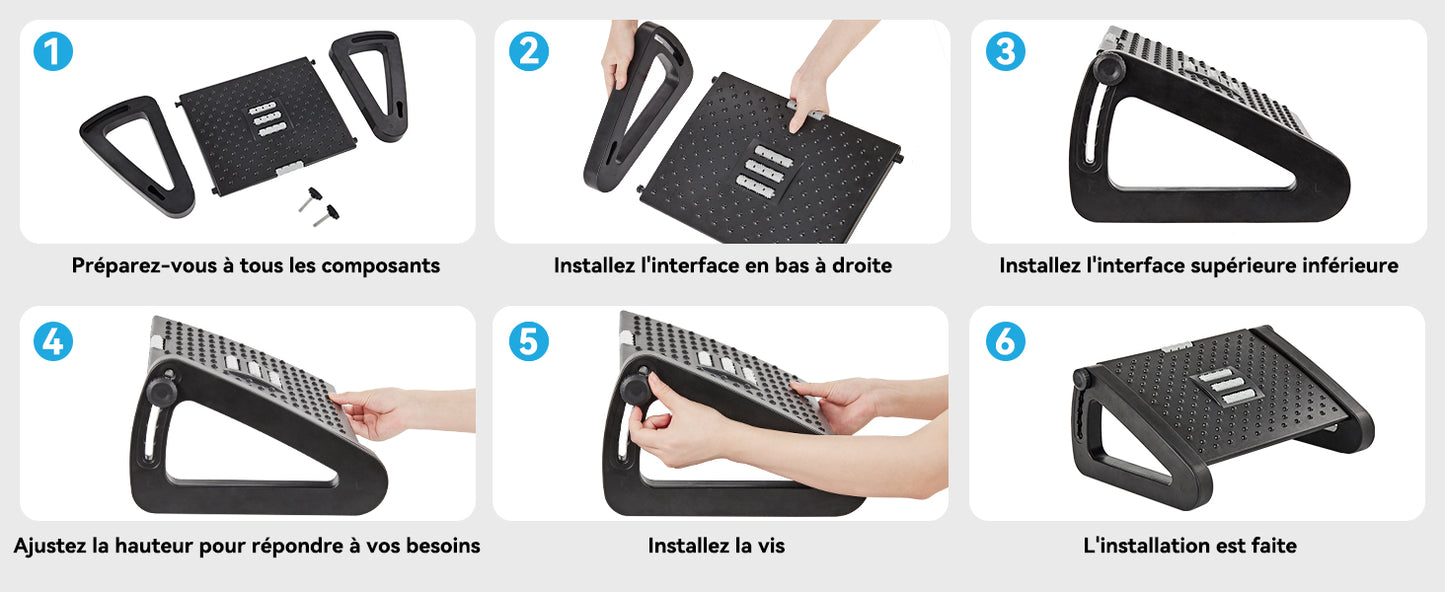 1

Préparez-vous à tous les composants

2

Installez l'interface en bas à droite

3

Installez l'interface supérieure inférieure

4

Ajustez la hauteur pour répondre à vos besoins

5

Installez la vis

6

L'installation est faite