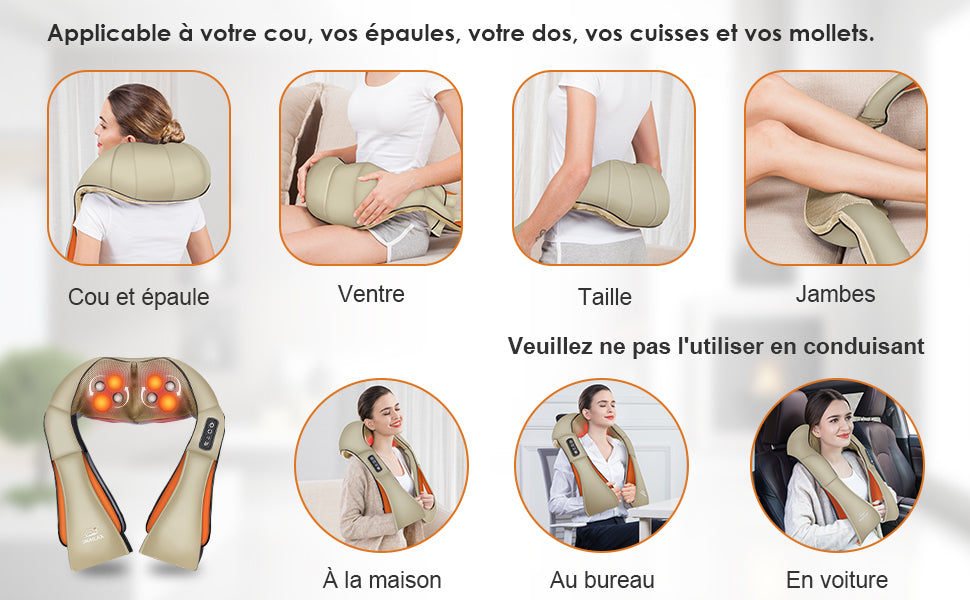 Applicable à votre cou, vos épaules, votre dos, vos cuisses et vos mollets.

Cou et épaule

Ventre

Taille

Jambes

Veuillez ne pas l'utiliser en conduisant

À la maison

Au bureau

En voiture